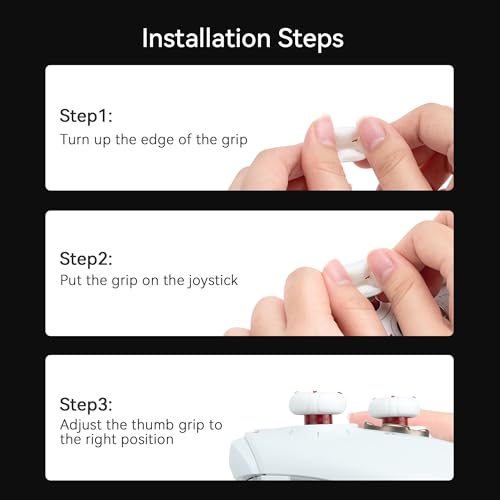 Installation Steps

Step1:
Turn up the edge of the grip

Step2:
Put the grip on the joystick

Step3:
Adjust the thumb grip to the right position