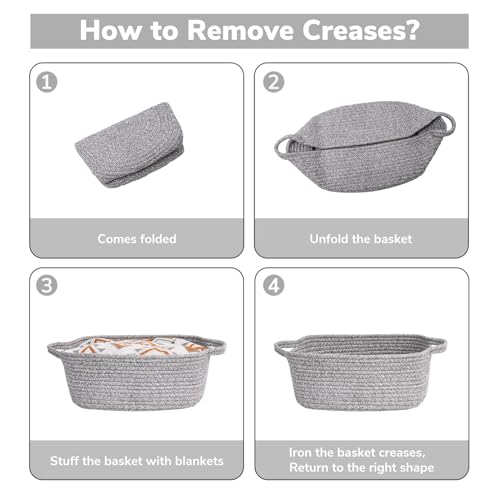 How to Remove Creases?

1

Comes folded

2

Unfold the basket

3

Stuff the basket with blankets

4

Iron the basket creases, Return to the right shape