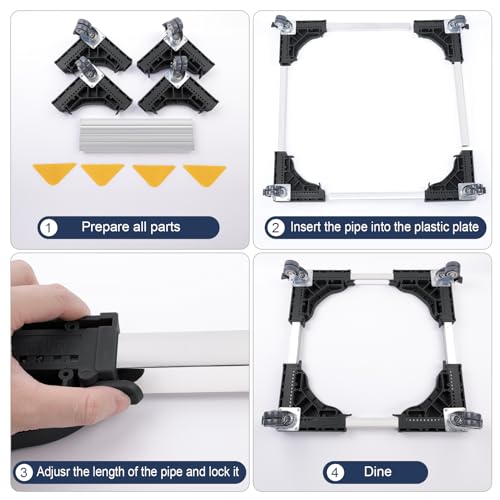 1 Prepare all parts

2 Insert the pipe into the plastic plate

3 Adjusr the length of the pipe and lock it

4 Dine