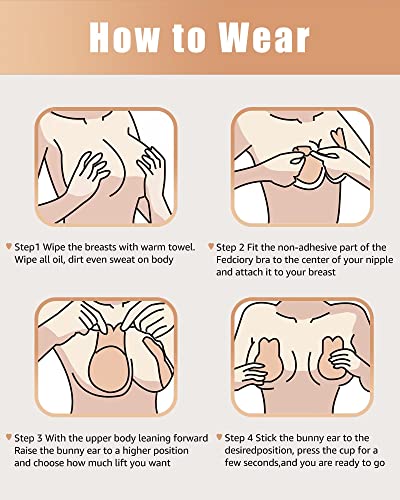 How to Wear

♥ Step1 Wipe the breasts with warm towel. Wipe all oil, dirt even sweat on body

♥ Step 2 Fit the non-adhesive part of the Fedciory bra to the center of your nipple and attach it to your breast

♥ Step 3 With the upper body leaning forward Raise the bunny ear to a higher position and choose how much lift you want

♥ Step 4 Stick the bunny ear to the desiredposition, press the cup for a few seconds,and you are ready to go