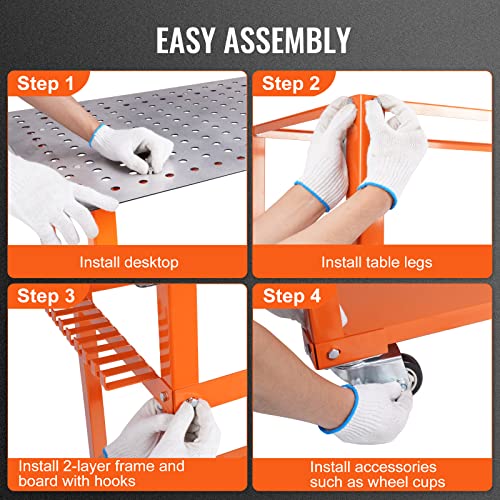 EASY ASSEMBLY

Step 1

Install desktop

Step 2

Install table legs

Step 3

Install 2-layer frame and board with hooks

Step 4

Install accessories such as wheel cups