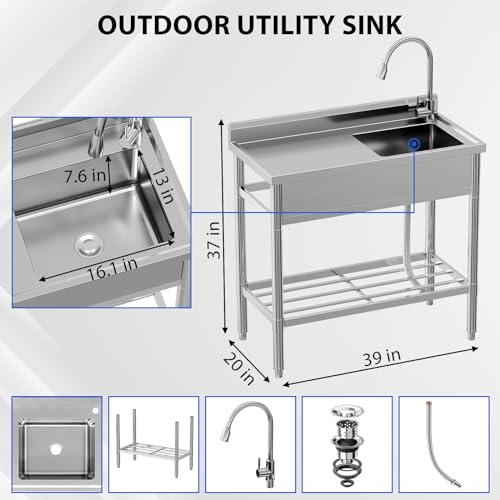 OUTDOOR UTILITY SINK

7.6 in

13 in

16.1 in

37 in

20 in

39 in