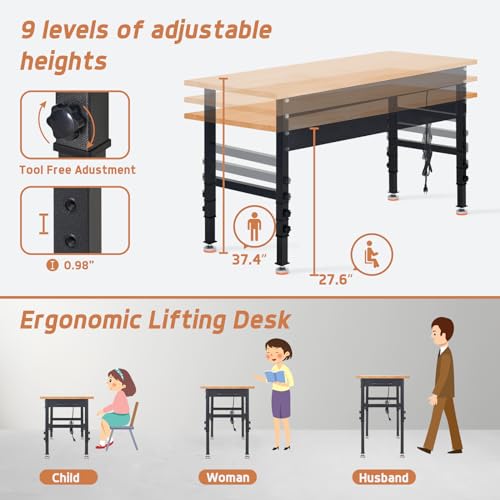 9 levels of adjustable heights

Tool Free Adustment

0.98"

37.4"

27.6"

Ergonomic Lifting Desk

Child

Woman

Husband