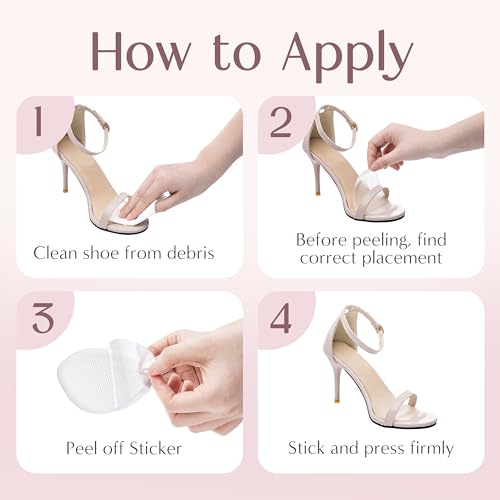 How to Apply

1

Clean shoe from debris

2

Before peeling, find correct placement

3

Peel off Sticker

4

Stick and press firmly