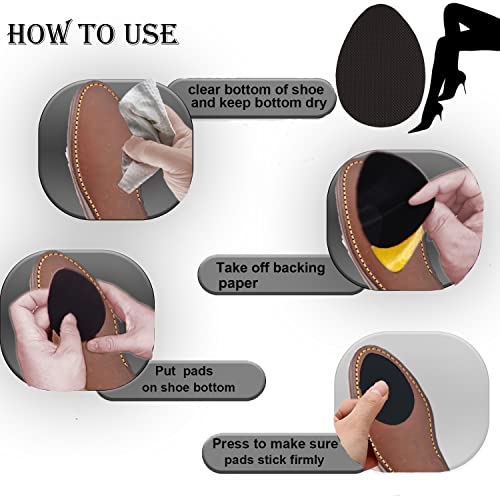 HOW TO USE

clear bottom of shoe and keep bottom dry

Take off backing paper

Put pads on shoe bottom

Press to make sure pads stick firmly