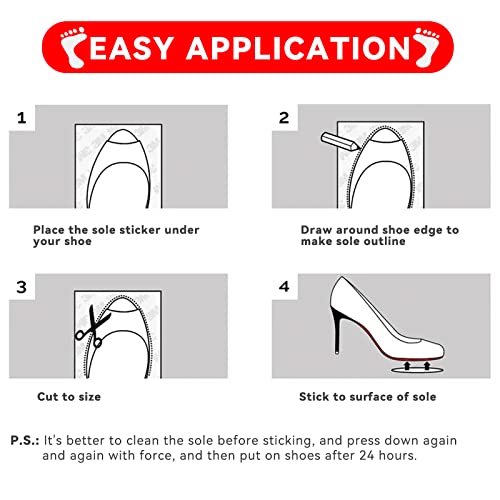 EASY APPLICATION

1

Place the sole sticker under your shoe

2

Draw around shoe edge to make sole outline

3

Cut to size

4

Stick to surface of sole

P.S.: It's better to clean the sole before sticking, and press down again and again with force, and then put on shoes after 24 hours.