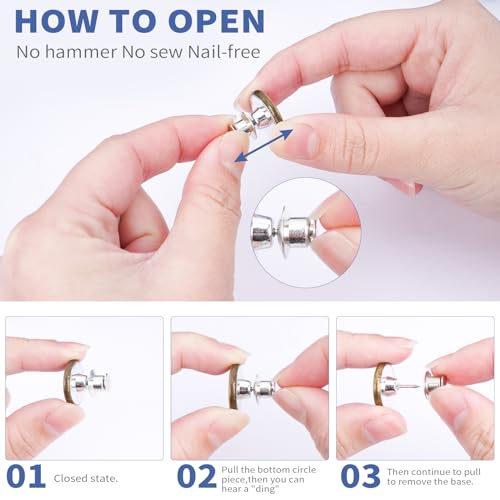 HOW TO OPEN
No hammer No sew Nail-free

01 Closed state.

02 Pull the bottom circle piece,then you can hear a "ding"

03 Then continue to pull to remove the base.