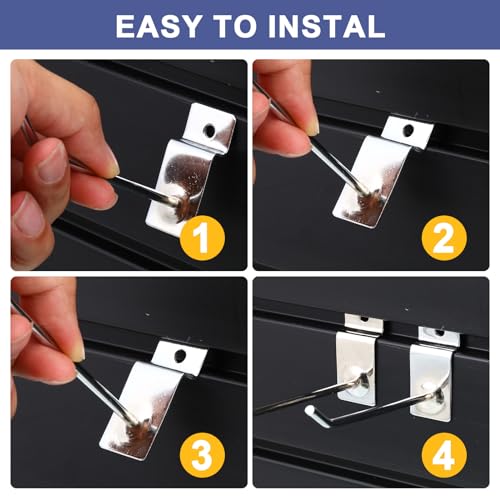 EASY TO INSTAL

1

2

3

4