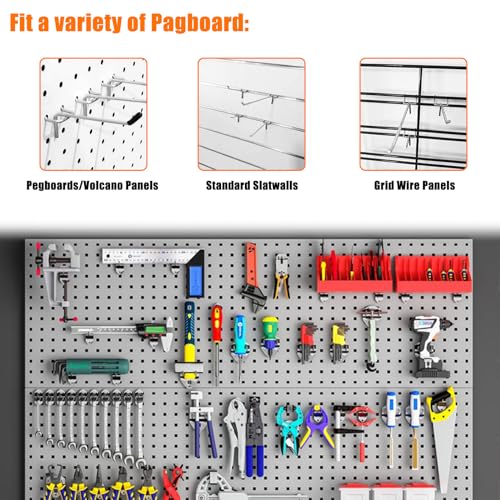 Fit a variety of Pagboard:

Pegboards/Volcano Panels

Standard Slatwalls

Grid Wire Panels