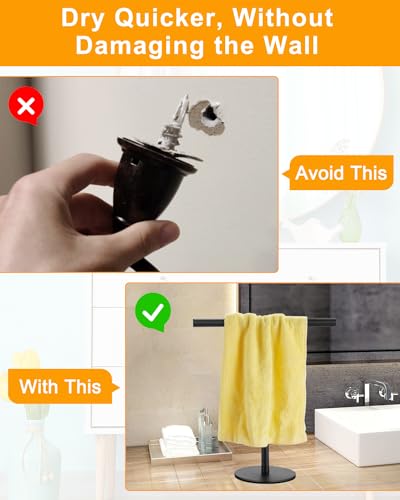 Dry Quicker, Without Damaging the Wall

Avoid This

With This