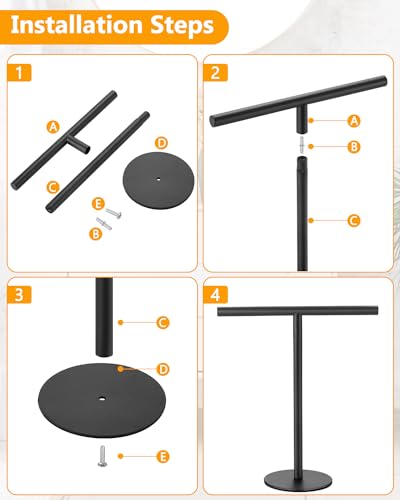 Installation Steps

1

A

C

D

E

B

2

A

B

C

3

C

D

E

4