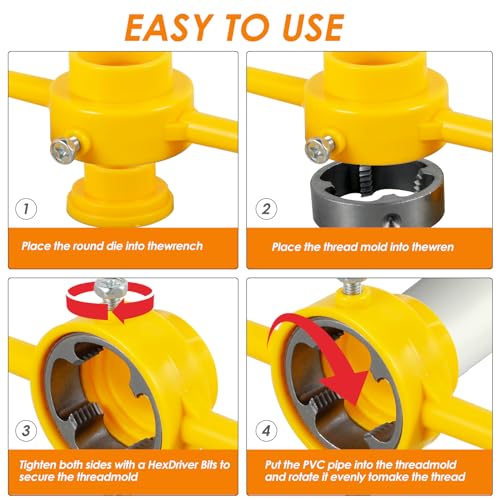 EASY TO USE

1

Place the round die into thewrench

2

Place the thread mold into thewren

3

Tighten both sides with a HexDriver Bits to secure the threadmold

4

Put the PVC pipe into the threadmold and rotate it evenly tomake the thread