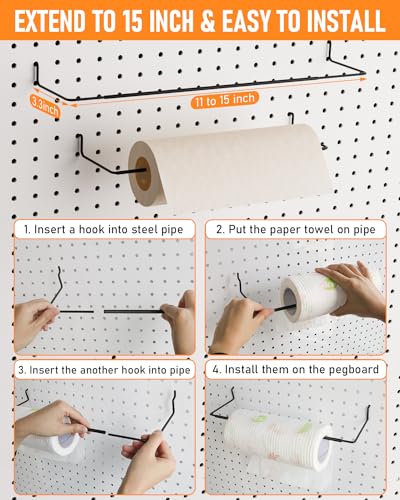 EXTEND TO 15 INCH & EASY TO INSTALL

3.3inch

11 to 15 inch

1. Insert a hook into steel pipe

2. Put the paper towel on pipe

3. Insert the another hook into pipe

4. Install them on the pegboard