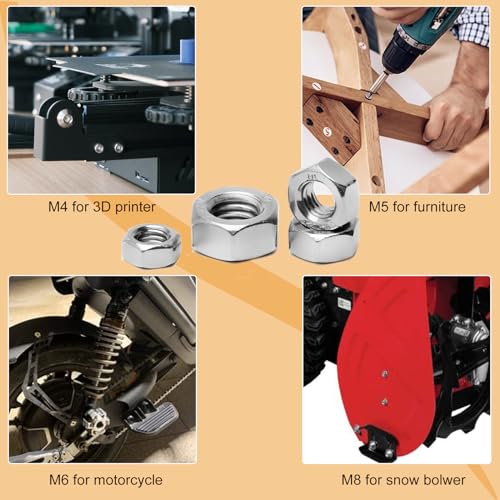 M4 for 3D printer

M5 for furniture

M6 for motorcycle

M8 for snow bolwer