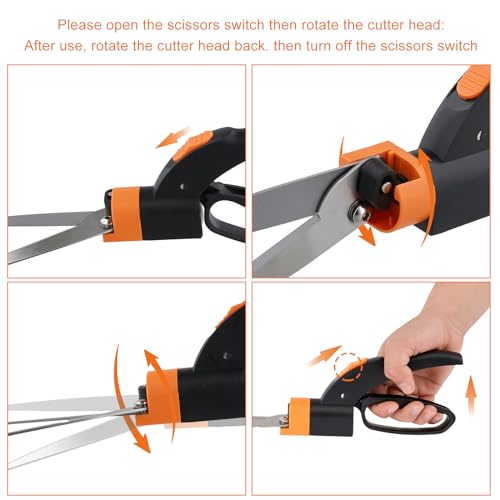 Please open the scissors switch then rotate the cutter head:
After use, rotate the cutter head back. then turn off the scissors switch