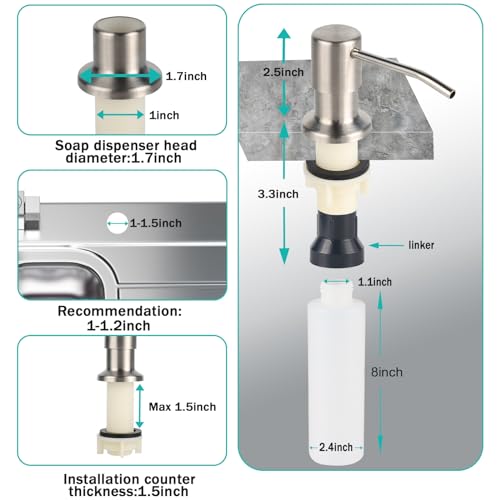 1.7inch

1inch

Soap dispenser head diameter:1.7inch

1-1.5inch

Recommendation: 1-1.2inch

Max 1.5inch

Installation counter thickness:1.5inch

2.5inch

3.3inch

linker

1.1inch

8inch

2.4inch