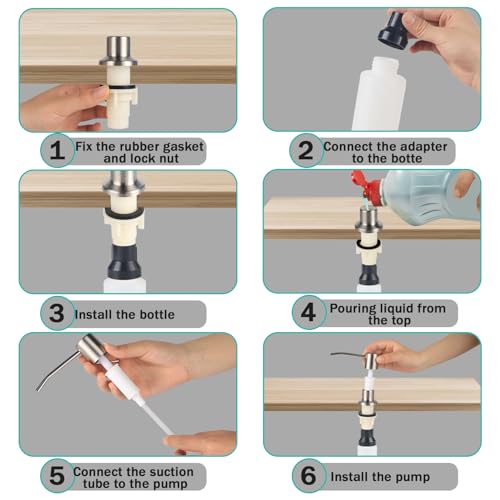 1 Fix the rubber gasket and lock nut

2 Connect the adapter to the botte

3 Install the bottle

4 Pouring liquid from the top

5 Connect the suction tube to the pump

6 Install the pump