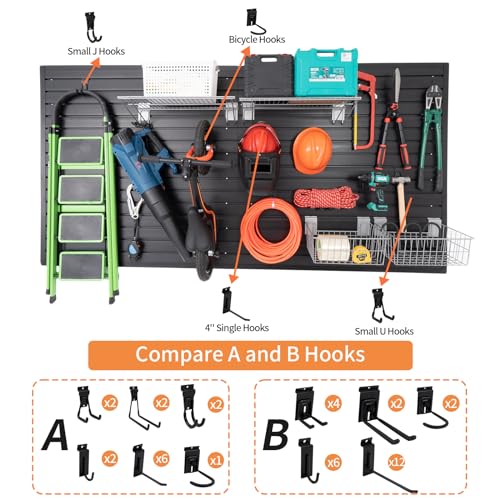 Small J Hooks

Bicycle Hooks

4'' Single Hooks

Small U Hooks

Compare A and B Hooks

A

x2 x2 x2

x2 x6 x1

B

x4 x2 x2

x6 x12