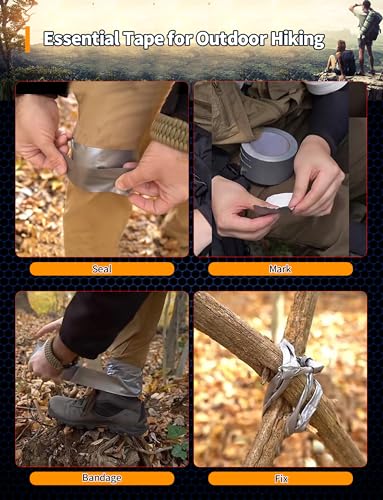 Essential Tape for Outdoor Hiking

Seal

Mark

Bandage

Fix