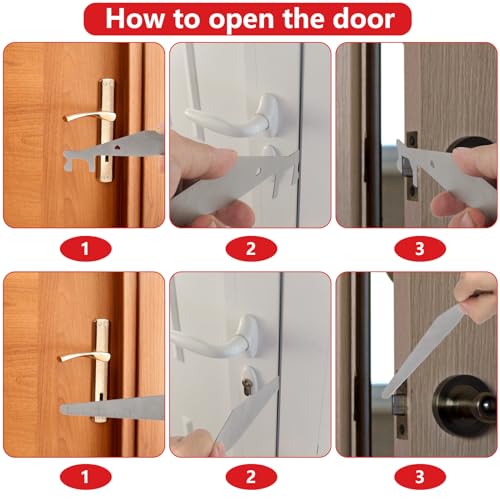 How to open the door

1

2

3

1

2

3