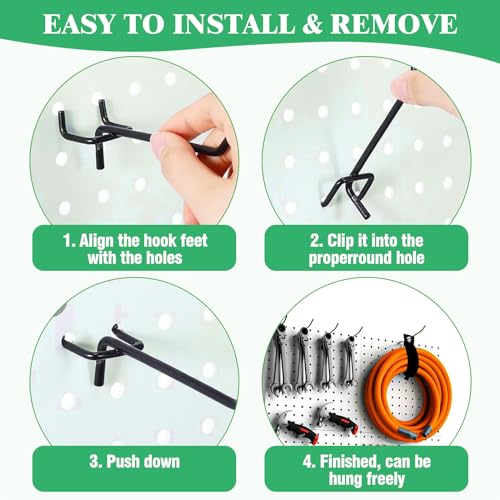 EASY TO INSTALL & REMOVE

1. Align the hook feet with the holes

2. Clip it into the properround hole

3. Push down

4. Finished, can be hung freely