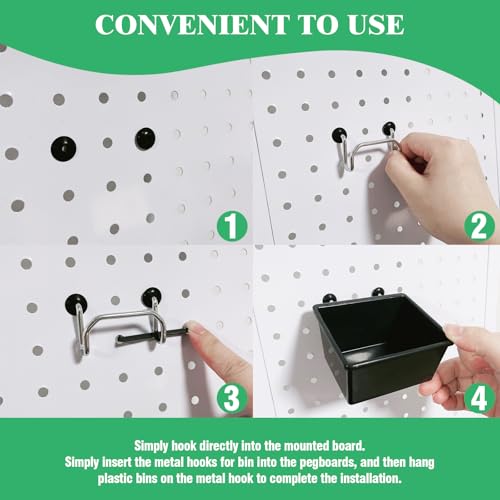 CONVENIENT TO USE

1

2

3

4

Simply hook directly into the mounted board.
Simply insert the metal hooks for bin into the pegboards, and then hang plastic bins on the metal hook to complete the installation.