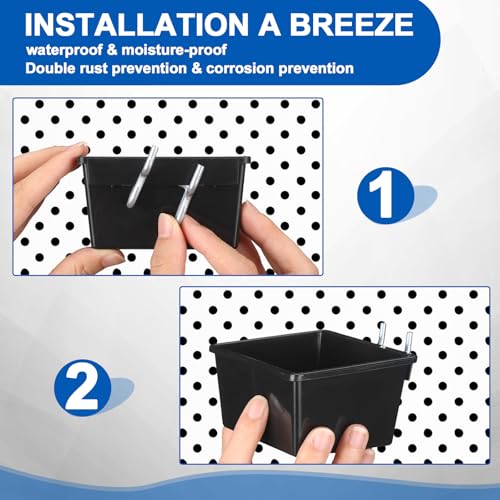 INSTALLATION A BREEZE
waterproof & moisture-proof
Double rust prevention & corrosion prevention

1

2