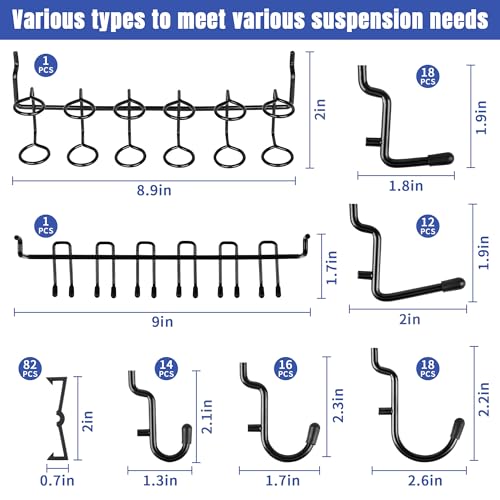 Various types to meet various suspension needs

1 PCS

2in

8.9in

18 PCS

1.9in

1.8in

1 PCS

1.7in

9in

12 PCS

1.9in

2in

82 PCS

2in

0.7in

14 PCS

2.1in

1.3in

16 PCS

2.3in

1.7in

18 PCS

2.2in

2.6in