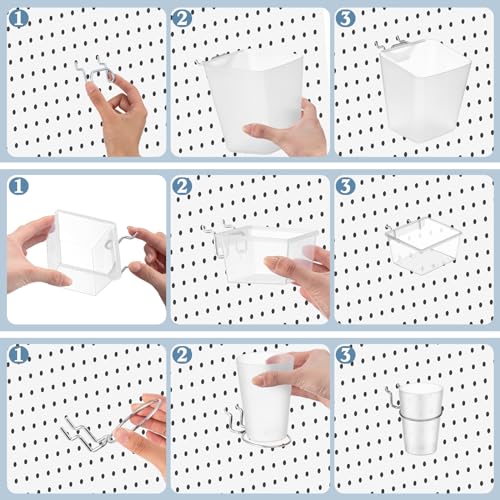 1

2

3

1

2

3

1

2

3