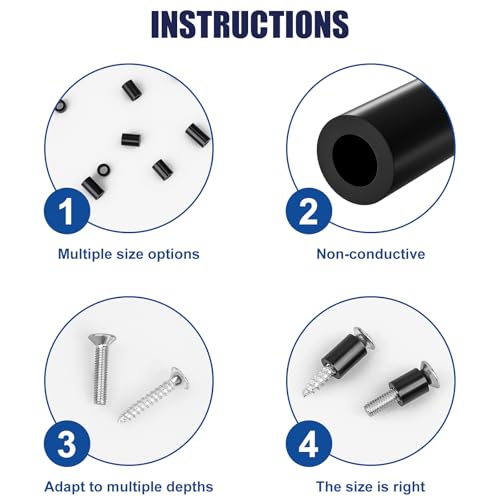 INSTRUCTIONS

1

Multiple size options

2

Non-conductive

3

Adapt to multiple depths

4

The size is right