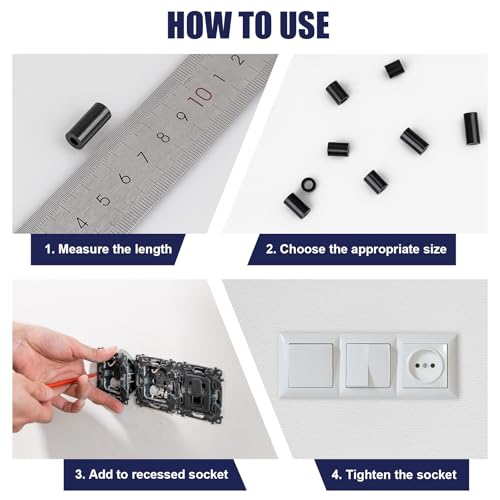 HOW TO USE

4 5 6 7 8 9 10 1 2

1. Measure the length

2. Choose the appropriate size

3. Add to recessed socket

4. Tighten the socket