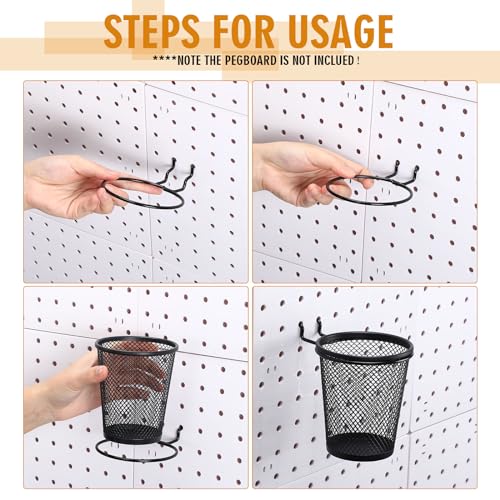 STEPS FOR USAGE

****NOTE THE PEGBOARD IS NOT INCLUED !