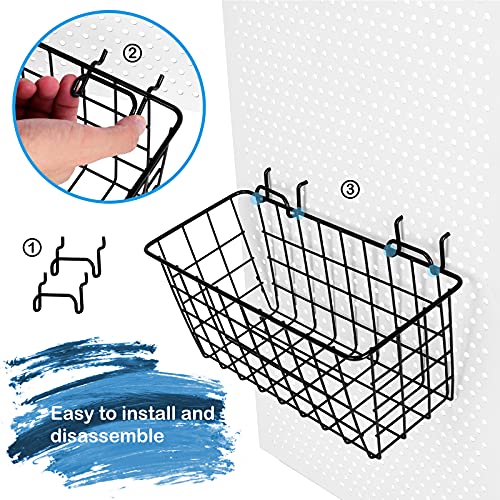 ②

③

①

Easy to install and disassemble