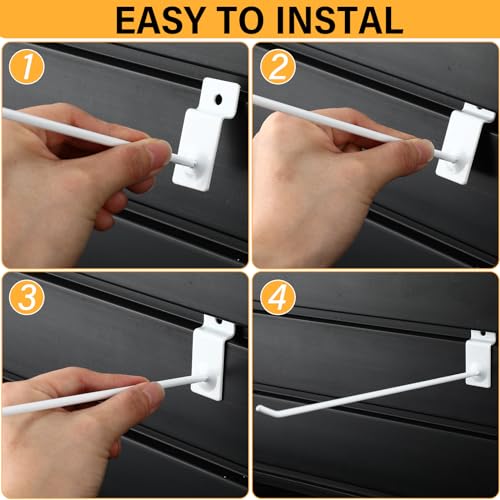 EASY TO INSTAL

1

2

3

4