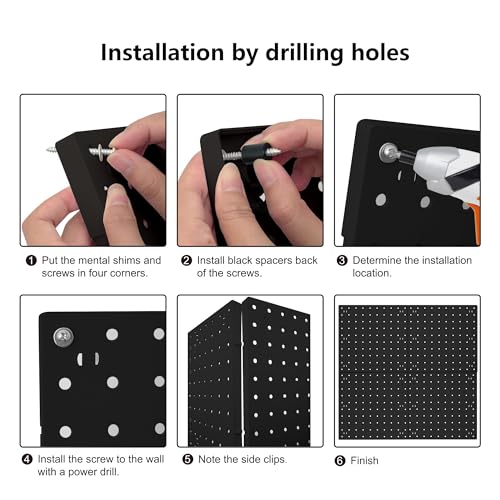 Installation by drilling holes

❶ Put the mental shims and screws in four corners.

❷ Install black spacers back of the screws.

❸ Determine the installation location.

❹ Install the screw to the wall with a power drill.

❺ Note the side clips.

❻ Finish