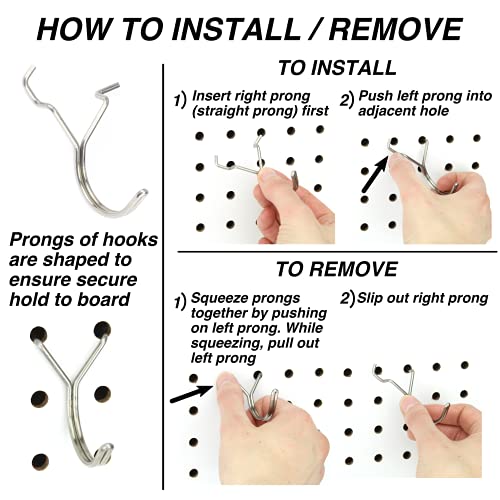 HOW TO INSTALL / REMOVE

Prongs of hooks are shaped to ensure secure hold to board

TO INSTALL

1) Insert right prong (straight prong) first

2) Push left prong into adjacent hole

TO REMOVE

1) Squeeze prongs together by pushing on left prong. While squeezing, pull out left prong

2) Slip out right prong