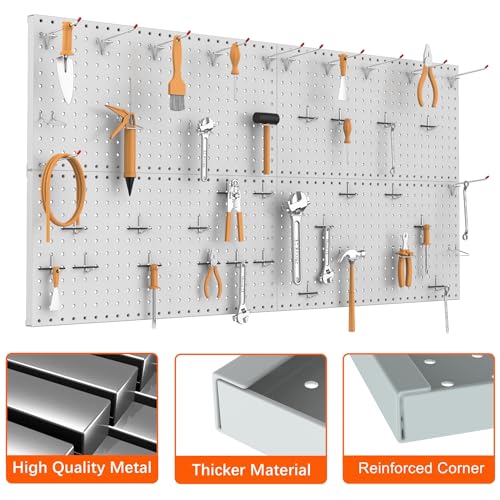 High Quality Metal

Thicker Material

Reinforced Corner