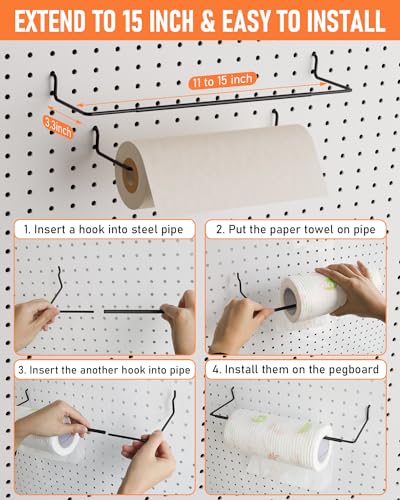 EXTEND TO 15 INCH & EASY TO INSTALL

11 to 15 inch

3.3inch

1. Insert a hook into steel pipe

2. Put the paper towel on pipe

3. Insert the another hook into pipe

4. Install them on the pegboard