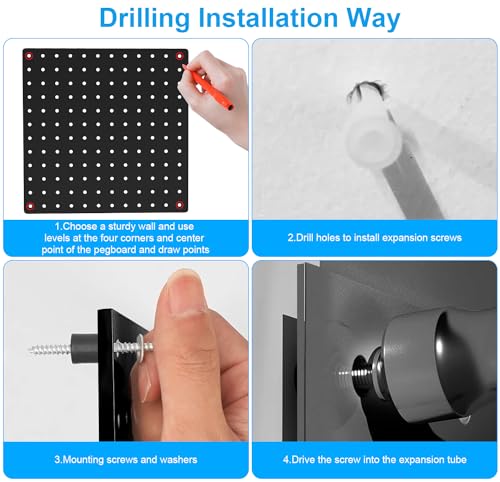 Drilling Installation Way

1.Choose a sturdy wall and use levels at the four corners and center point of the pegboard and draw points

2.Drill holes to install expansion screws

3.Mounting screws and washers

4.Drive the screw into the expansion tube