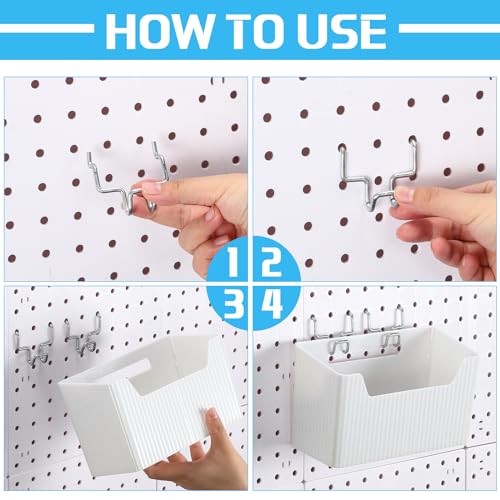 HOW TO USE

1 2
3 4