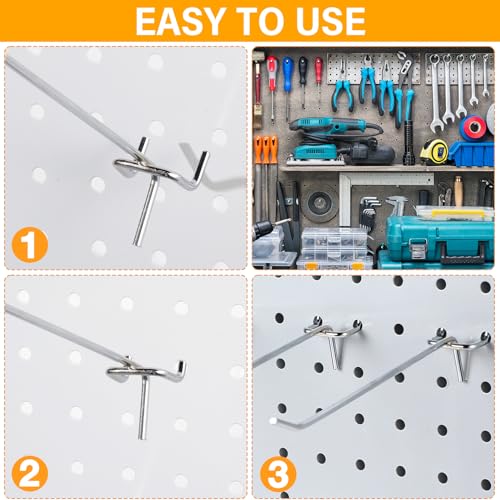 EASY TO USE

1

2

3