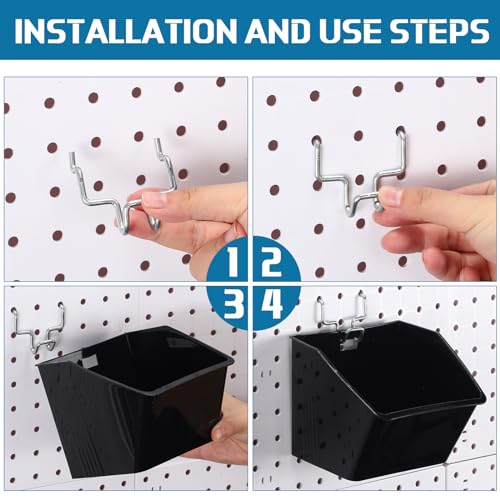 INSTALLATION AND USE STEPS

1

2

3

4