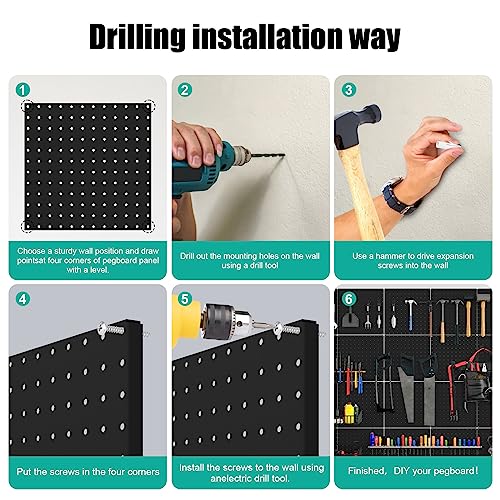 Drilling installation way

1

Choose a sturdy wall position and draw pointsat four corners of pegboard panel with a level.

2

Drill out the mounting holes on the wall using a drill tool

3

Use a hammer to drive expansion screws into the wall

4

Put the screws in the four corners

5

Install the screws to the wall using anelectric drill tool.

6

Finished, DIY your pegboard!