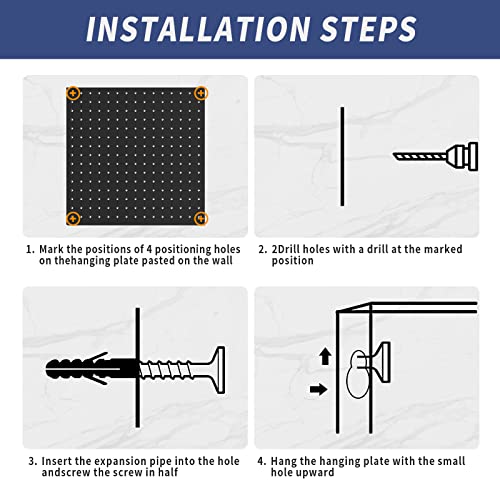 INSTALLATION STEPS

1. Mark the positions of 4 positioning holes on thehanging plate pasted on the wall

2. 2Drill holes with a drill at the marked position

3. Insert the expansion pipe into the hole andscrew the screw in half

4. Hang the hanging plate with the small hole upward