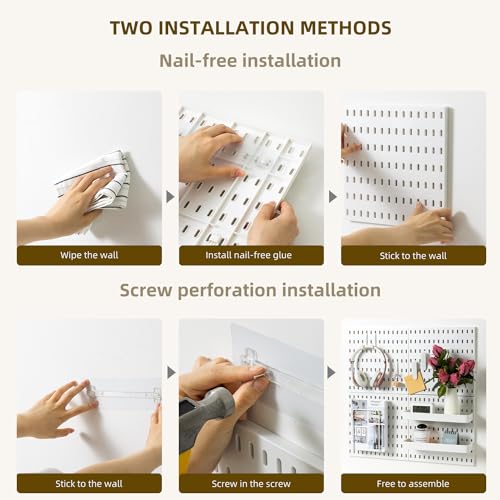 TWO INSTALLATION METHODS

Nail-free installation

Wipe the wall

Install nail-free glue

Stick to the wall

Screw perforation installation

Stick to the wall

Screw in the screw

Free to assemble