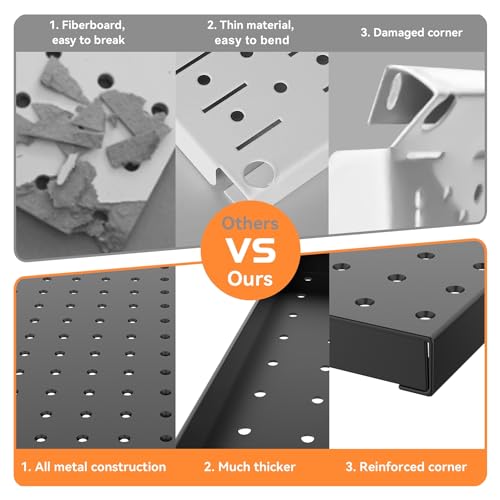 1. Fiberboard, easy to break

2. Thin material, easy to bend

3. Damaged corner

Others
VS
Ours

1. All metal construction

2. Much thicker

3. Reinforced corner