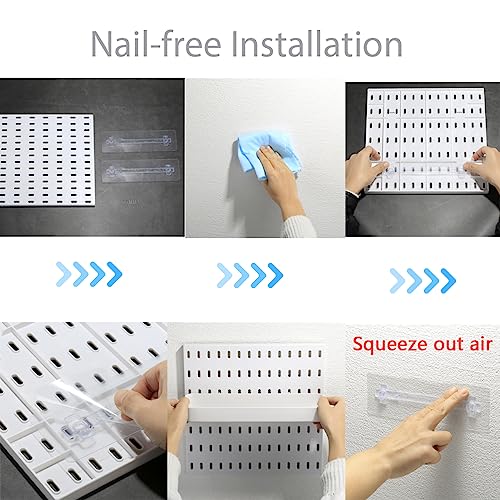 Nail-free Installation

Squeeze out air