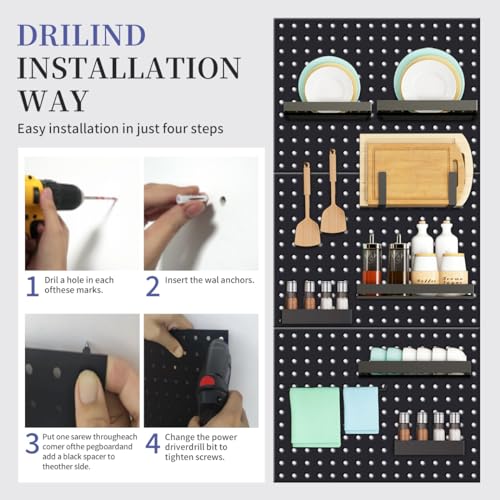 DRILIND
INSTALLATION WAY

Easy installation in just four steps

1 Dril a hole in each ofthese marks.

2 Insert the wal anchors.

3 Put one sarew througheach comer ofthe pegboardand add a black spacer to theother slde.

4 Change the power driverdrill bit to tighten screws.