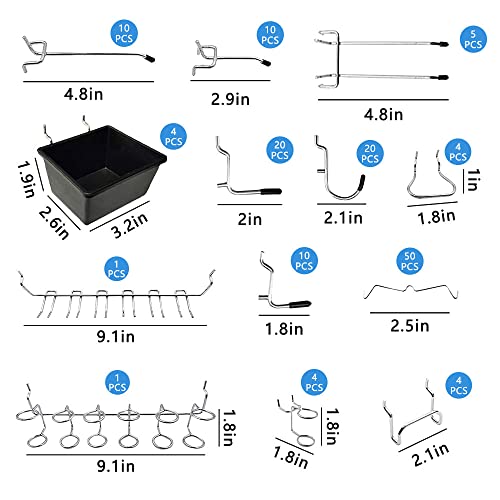 10 PCS

4.8in

10 PCS

2.9in

5 PCS

4.8in

4 PCS

1.9in

2.6in

3.2in

20 PCS

2in

20 PCS

2.1in

4 PCS

1in

1.8in

1 PCS

9.1in

10 PCS

1.8in

50 PCS

2.5in

1 PCS

1.8in

9.1in

4 PCS

1.8in

1.8in

4 PCS

2.1in