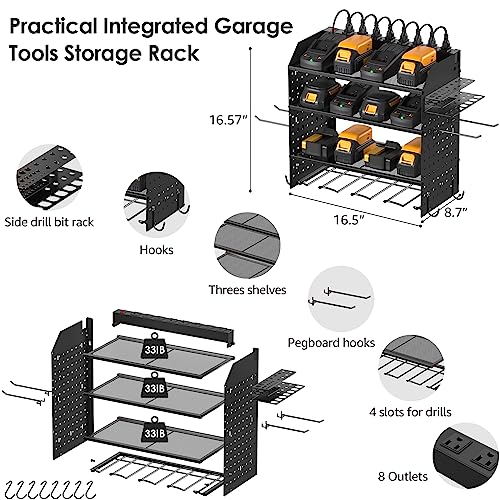 Practical Integrated Garage Tools Storage Rack

16.57"

16.5"

8.7"

Side drill bit rack

Hooks

Threes shelves

Pegboard hooks

4 slots for drills

8 Outlets

33lB

33lB

33lB